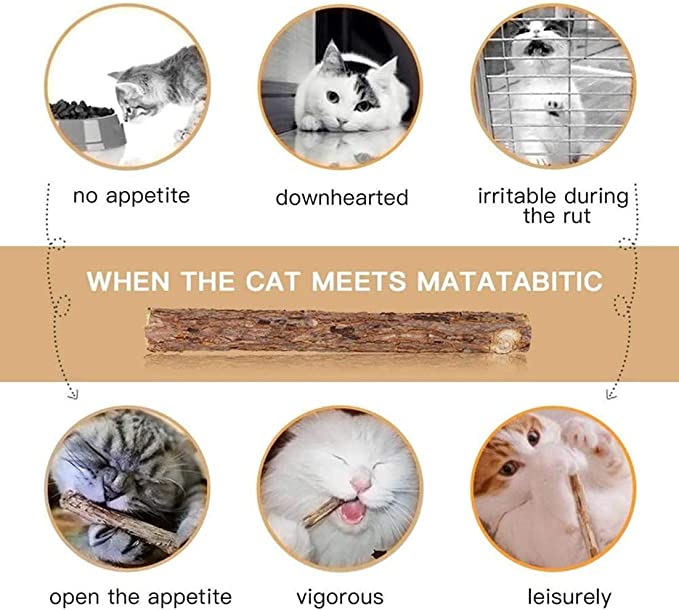 no appetite

downhearted

irritable during the rut

WHEN THE CAT MEETS MATATABITIC

open the appetite

vigorous

leisurely