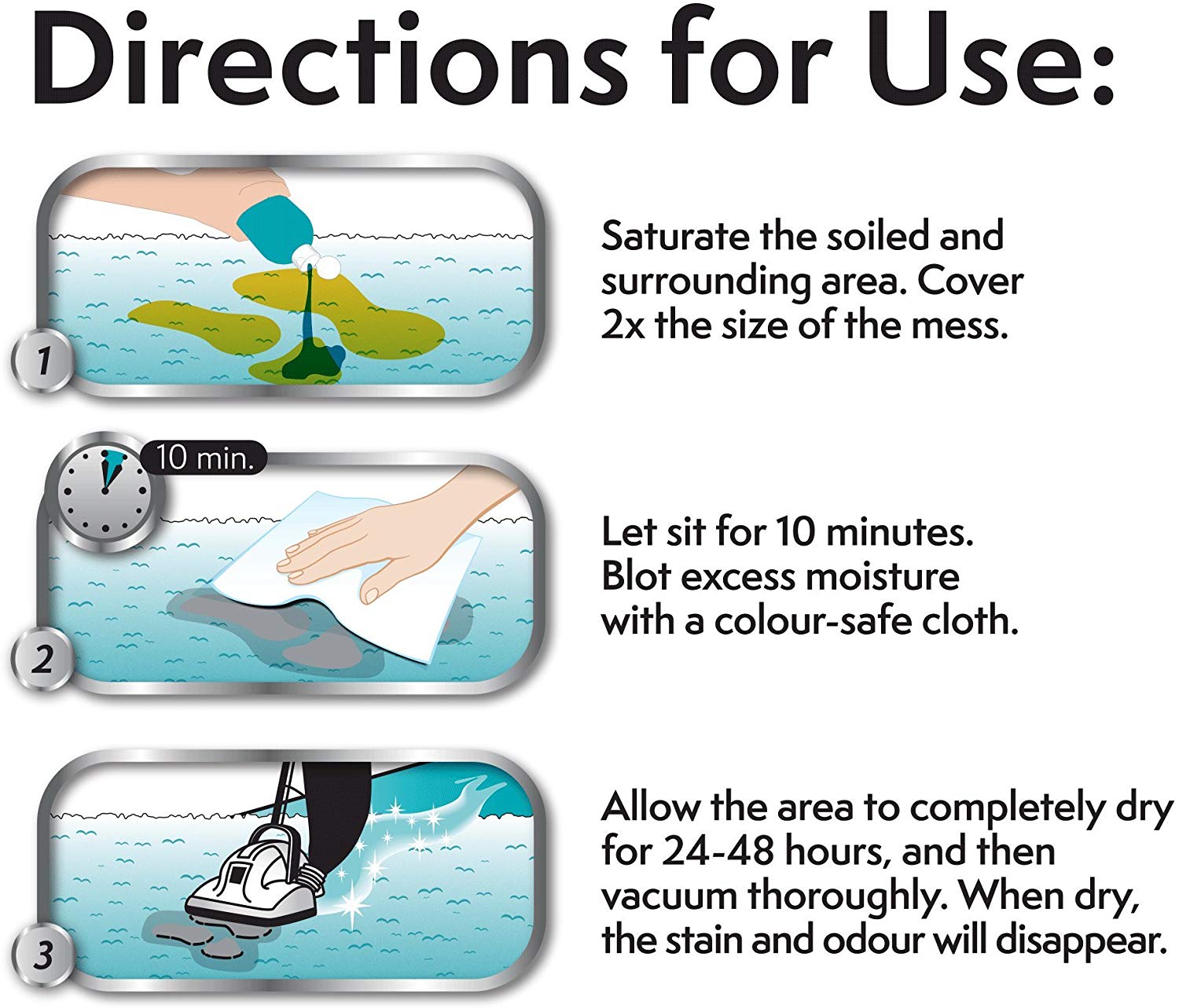 Directions for Use:

1

Saturate the soiled and surrounding area. Cover 2x the size of the mess.

10 min.

2

Let sit for 10 minutes. Blot excess moisture with a colour-safe cloth.

3

Allow the area to completely dry for 24-48 hours, and then vacuum thoroughly. When dry, the stain and odour will disappear.