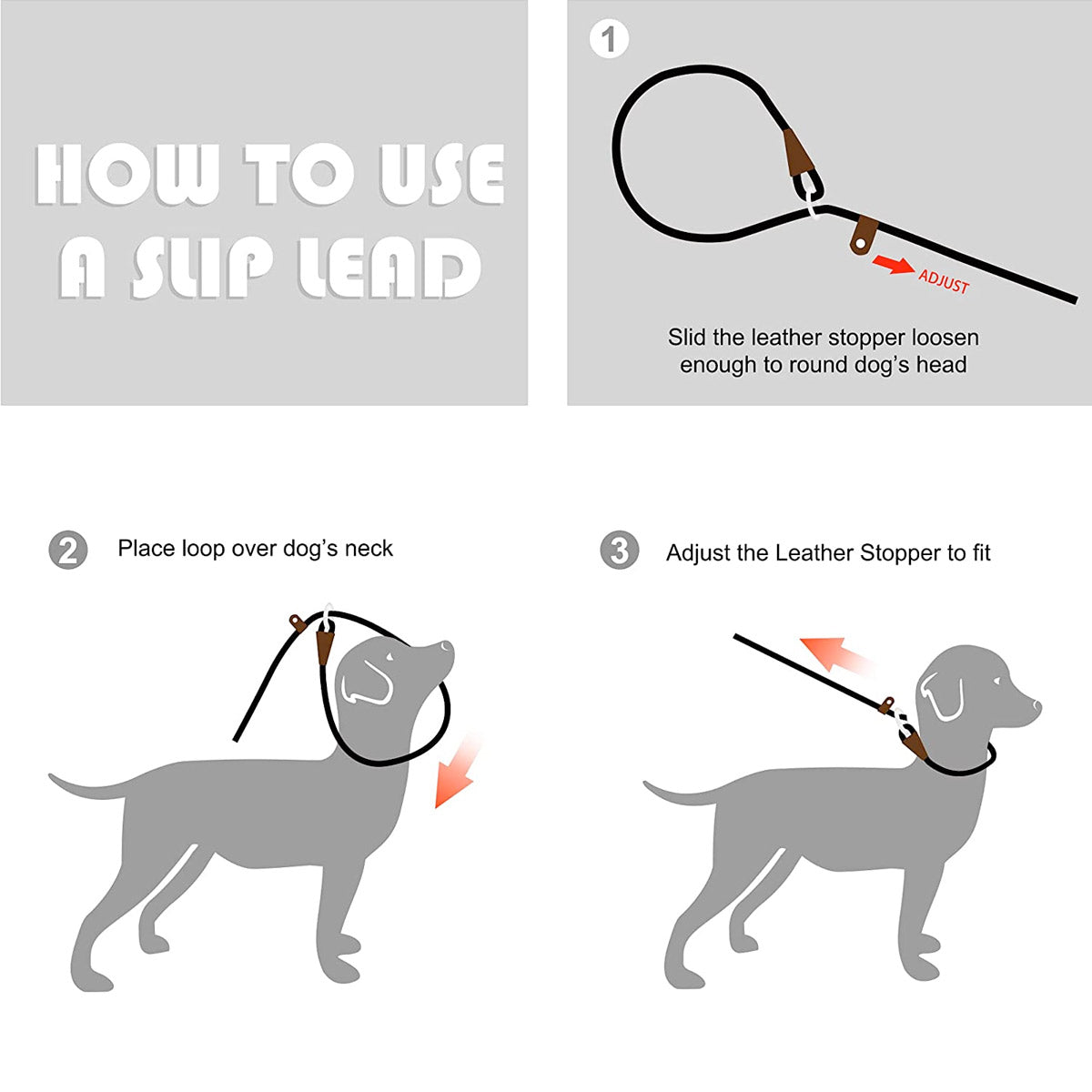 HOW TO USE A SLIP LEAD

1

ADJUST

Slid the leather stopper loosen enough to round dog's head

2 Place loop over dog's neck

3 Adjust the Leather Stopper to fit