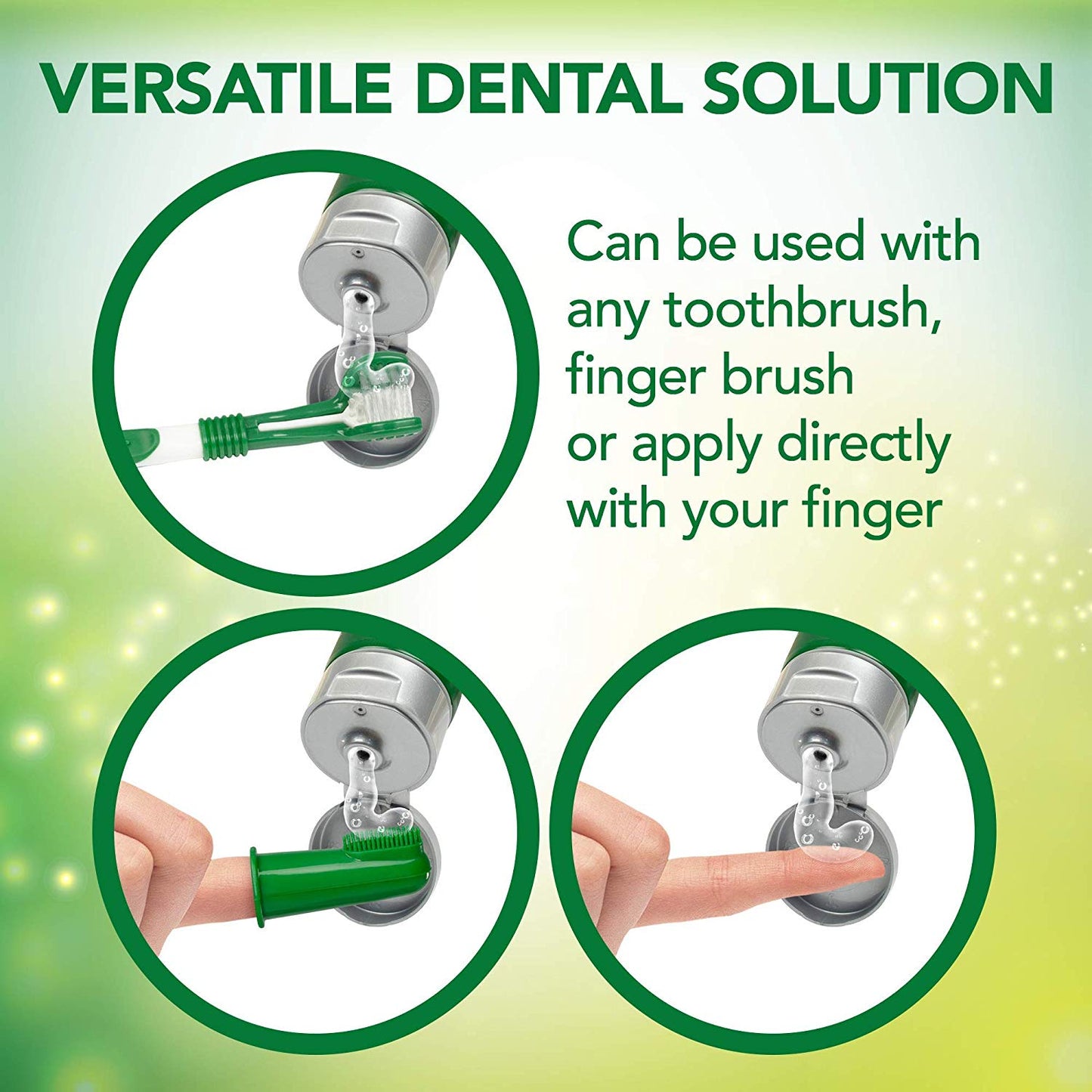 VERSATILE DENTAL SOLUTION

Can be used with any toothbrush, finger brush or apply directly with your finger